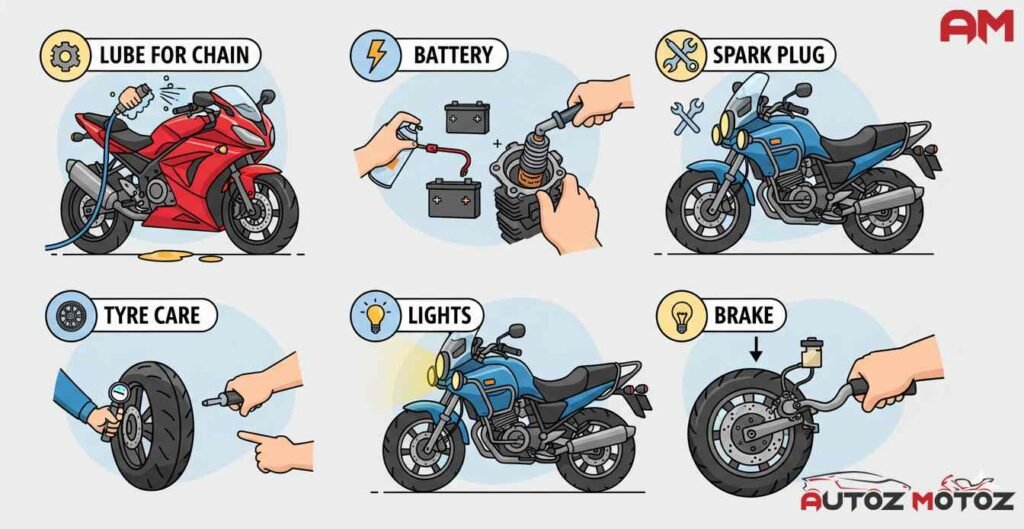 AM

LUBE FOR CHAIN

BATTERY

SPARK PLUG

TYRE CARE

LIGHTS

BRAKE

AUTOZ MOTOZ