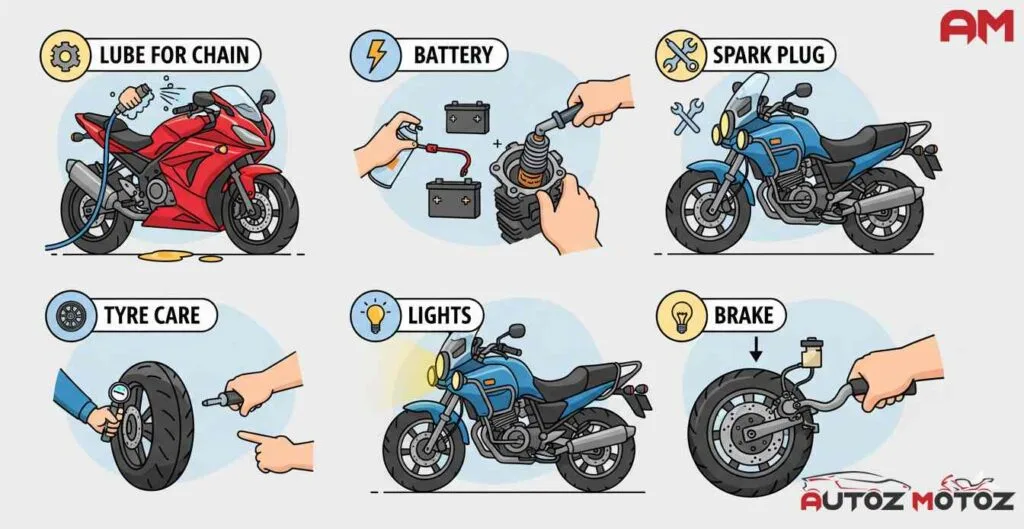 AM

LUBE FOR CHAIN

BATTERY

SPARK PLUG

TYRE CARE

LIGHTS

BRAKE

AUTOZ MOTOZ